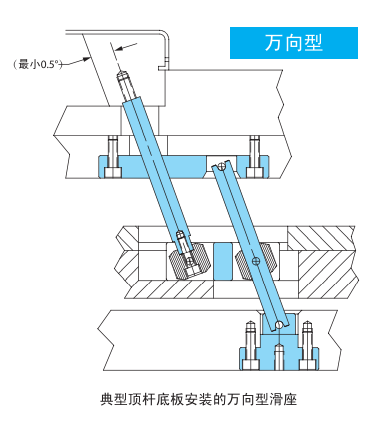 万向型

（最小0.5°）

典型顶杆底板安装的万向型滑座