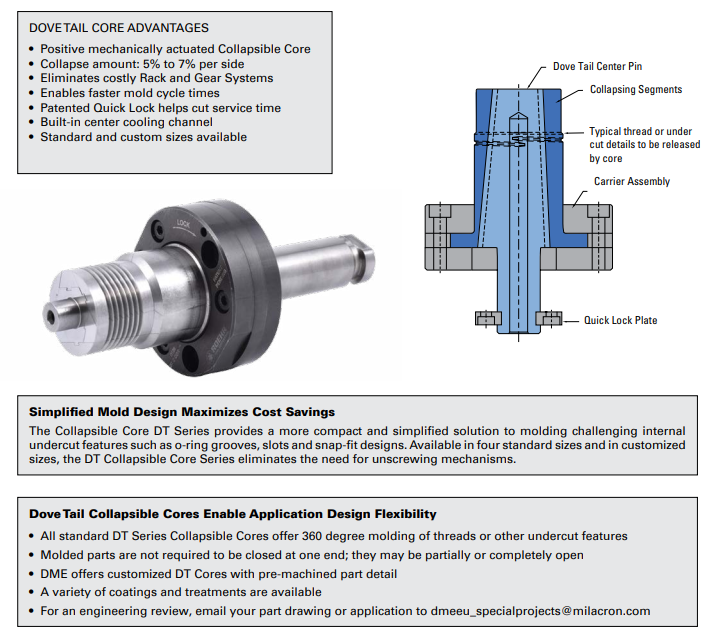 DOVE TAIL CORE ADVANTAGES
• Positive mechanically actuated Collapsible Core
• Collapse amount: 5% to 7% per side
• Eliminates costly Rack and Gear Systems
• Enables faster mold cycle times
• Patented Quick Lock helps cut service time
• Built-in center cooling channel
• Standard and custom sizes available

LOCK

Dove Tail Center Pin
Collapsing Segments
Typical thread or under cut details to be released by core
Carrier Assembly
Quick Lock Plate

Simplified Mold Design Maximizes Cost Savings
The Collapsible Core DT Series provides a more compact and simplified solution to molding challenging internal undercut features such as o-ring grooves, slots and snap-fit designs. Available in four standard sizes and in customized sizes, the DT Collapsible Core Series eliminates the need for unscrewing mechanisms.

Dove Tail Collapsible Cores Enable Application Design Flexibility
• All standard DT Series Collapsible Cores offer 360 degree molding of threads or other undercut features
• Molded parts are not required to be closed at one end; they may be partially or completely open
• DME offers customized DT Cores with pre-machined part detail
• A variety of coatings and treatments are available
• For an engineering review, email your part drawing or application to dmeeu_specialprojects@milacron.com