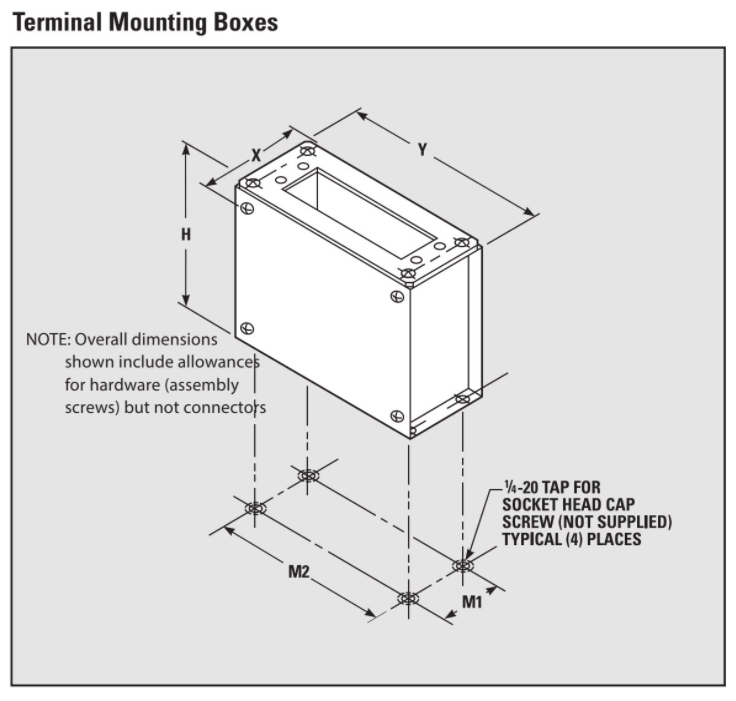 Terminal Mounting Boxes

X

Y

H

NOTE: Overall dimensions shown include allowances for hardware (assembly screws) but not connectors

¼-20 TAP FOR SOCKET HEAD CAP SCREW (NOT SUPPLIED) TYPICAL (4) PLACES

M2

M1