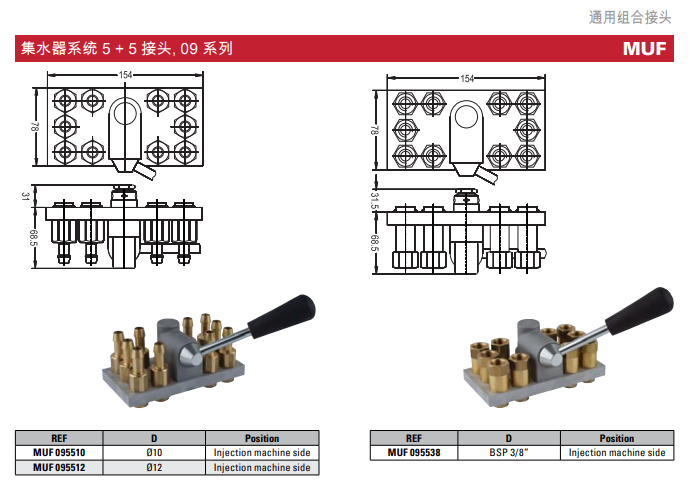 通用组合接头

集水器系统 5 + 5 接头, 09 系列

MUF

154

78

31

68.5

154

78

31.5

68.5

| REF | D | Position |
|---|---|---|
| MUF 095510 | Ø10 | Injection machine side |
| MUF 095512 | Ø12 | Injection machine side |

| REF | D | Position |
|---|---|---|
| MUF 095538 | BSP 3/8" | Injection machine side |