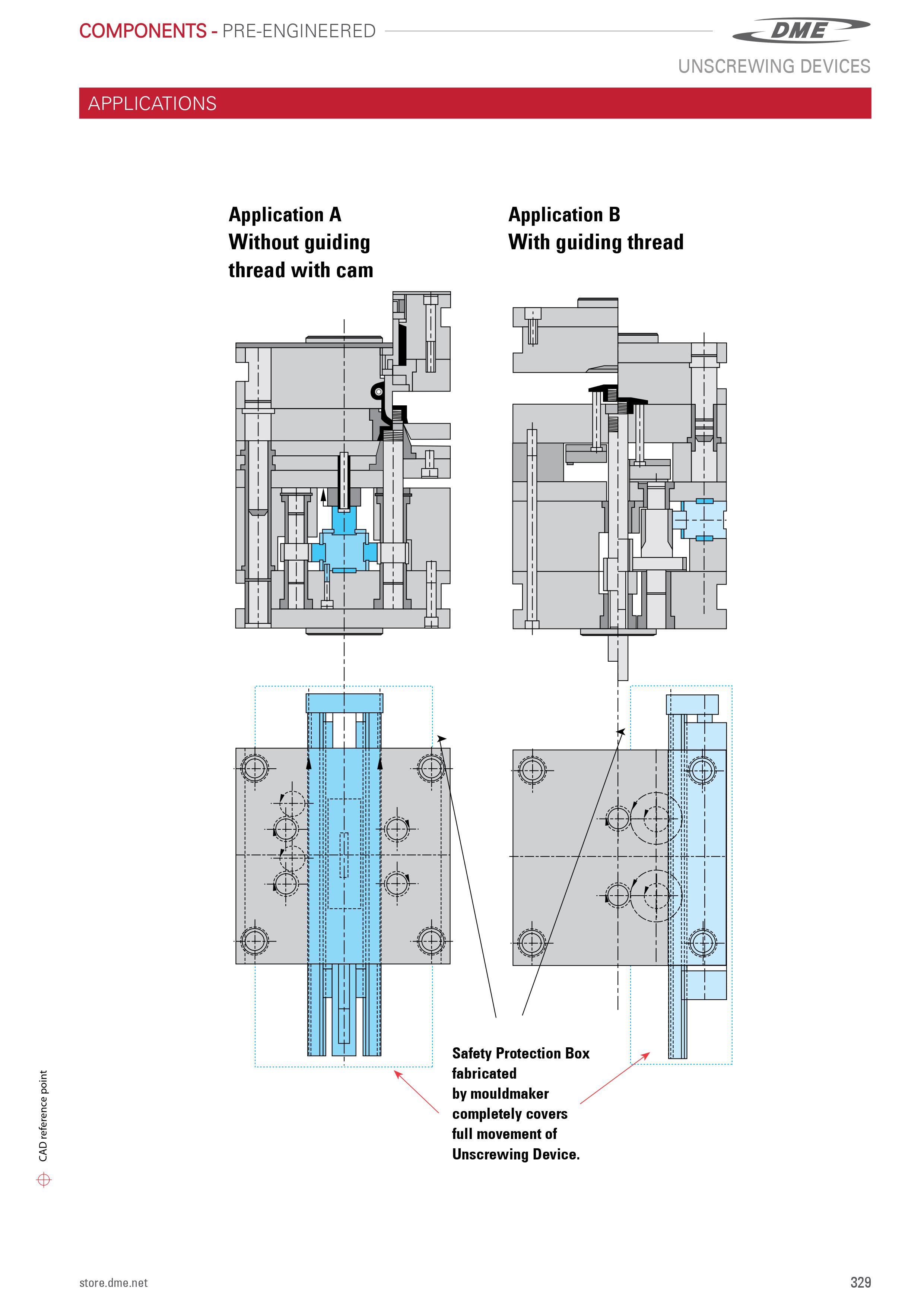 COMPONENTS - PRE-ENGINEERED

DME

UNSCREWING DEVICES

APPLICATIONS

Application A
Without guiding thread with cam

Application B
With guiding thread

Safety Protection Box fabricated by mouldmaker completely covers full movement of Unscrewing Device.

CAD reference point

store.dme.net

329