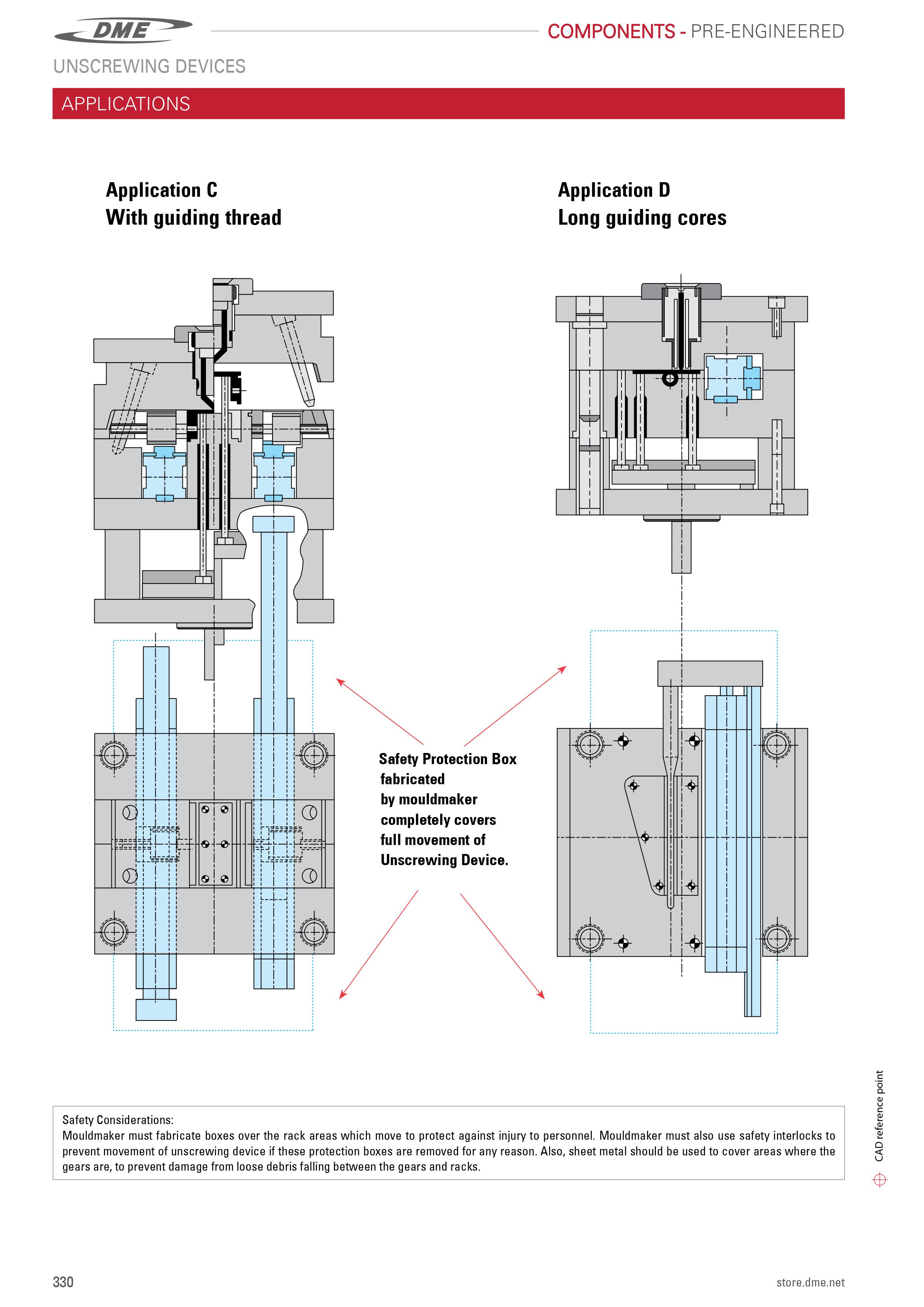 DME

COMPONENTS - PRE-ENGINEERED

UNSCREWING DEVICES

APPLICATIONS

Application C
With guiding thread

Application D
Long guiding cores

Safety Protection Box fabricated by mouldmaker completely covers full movement of Unscrewing Device.

Safety Considerations:
Mouldmaker must fabricate boxes over the rack areas which move to protect against injury to personnel. Mouldmaker must also use safety interlocks to prevent movement of unscrewing device if these protection boxes are removed for any reason. Also, sheet metal should be used to cover areas where the gears are, to prevent damage from loose debris falling between the gears and racks.

CAD reference point

330

store.dme.net